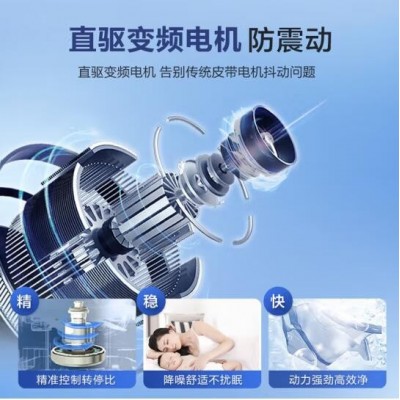 直驱变频电机 防震动

直驱变频电机 告别传统皮带电机抖动问题

精

精准控制转停比

稳

降噪舒适不扰眠

快

动力强劲高效净